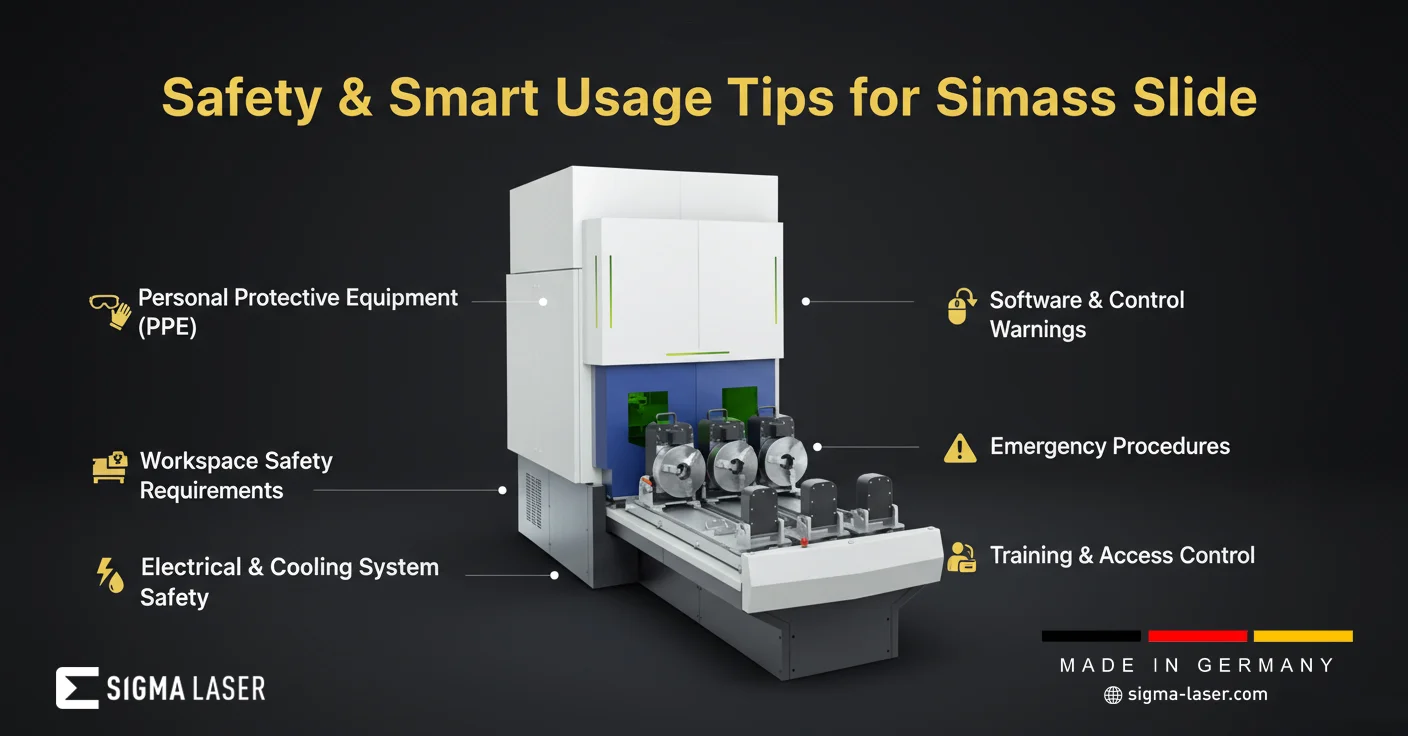 Safety & Smart Usage Tips for Simass Slide

Personal Protective Equipment (PPE)

Workspace Safety Requirements

Electrical & Cooling System Safety

Software & Control Warnings

Emergency Procedures

Training & Access Control

SIGMA LASER

MADE IN GERMANY

sigma-laser.com