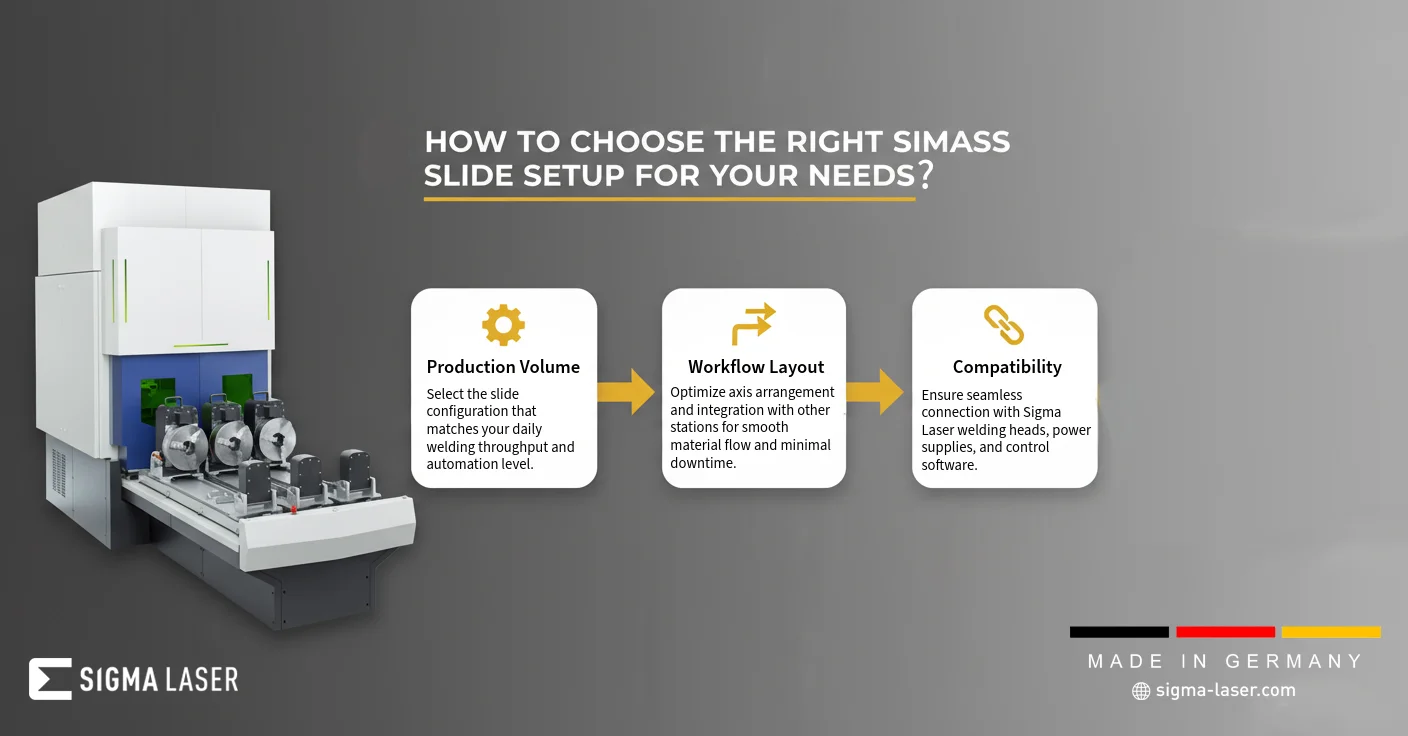 HOW TO CHOOSE THE RIGHT SIMASS SLIDE SETUP FOR YOUR NEEDS?

Production Volume
Select the slide configuration that matches your daily welding throughput and automation level.

Workflow Layout
Optimize axis arrangement and integration with other stations for smooth material flow and minimal downtime.

Compatibility
Ensure seamless connection with Sigma Laser welding heads, power supplies, and control software.

SIGMA LASER

MADE IN GERMANY
sigma-laser.com